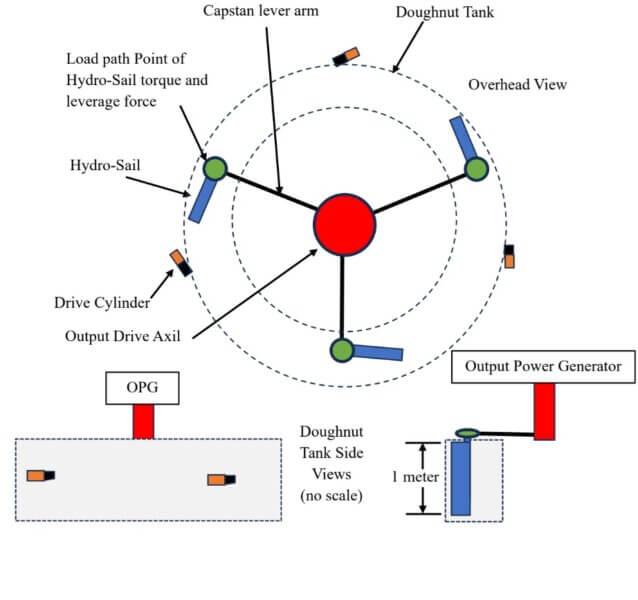 Capstan lever arm

Doughnut Tank

Load path Point of Hydro-Sail torque and leverage force

Overhead View

Hydro-Sail

Drive Cylinder

Output Drive Axil

Output Power Generator

OPG

Doughnut Tank Side Views (no scale)

1 meter